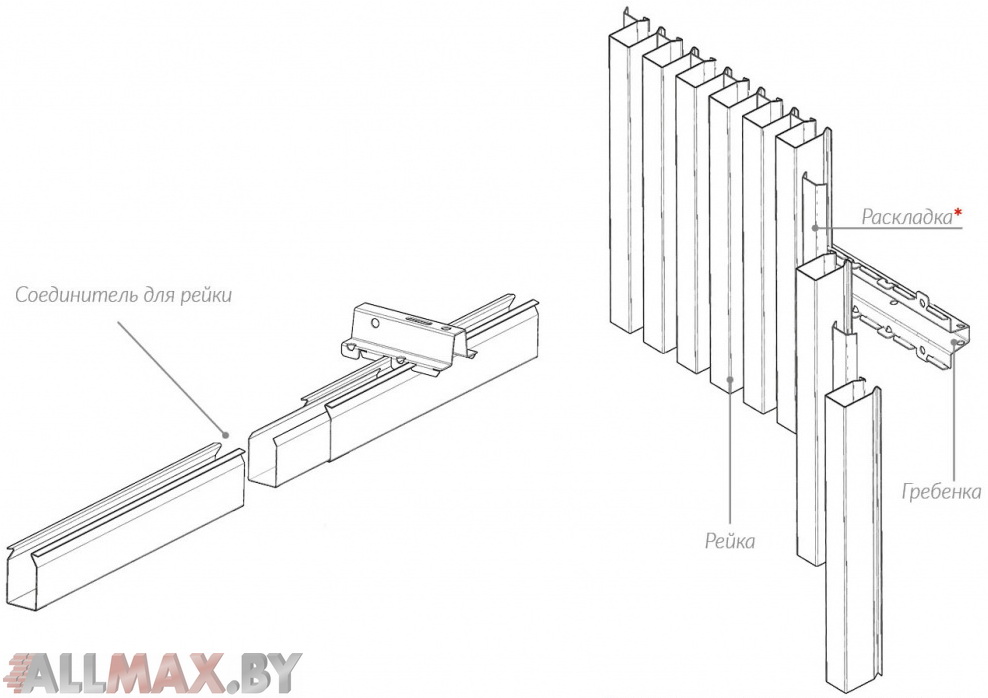 Соединитель для рейки

Раскладка*

Гребенка

Рейка

ALLMAX.BY