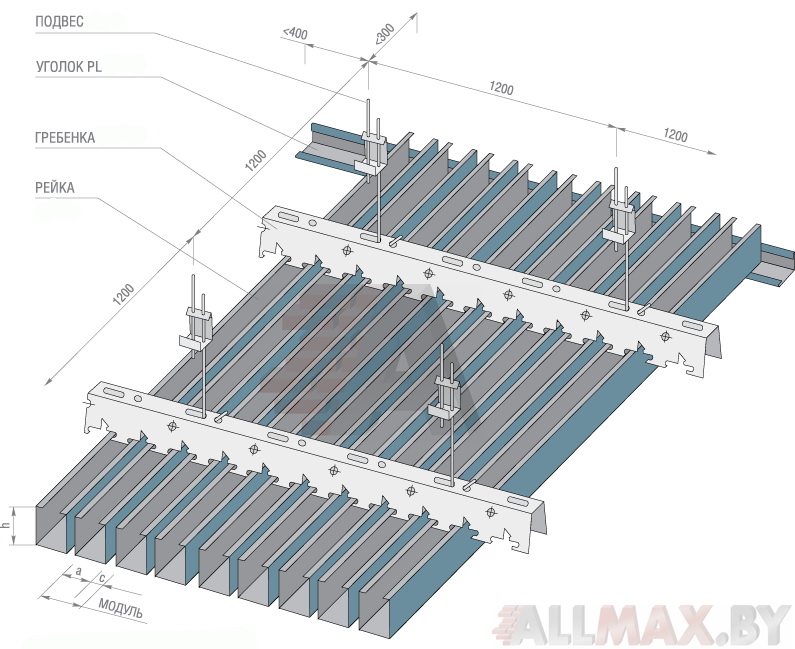 ПОДВЕС

УГОЛОК PL

ГРЕБЕНКА

РЕЙКА

<400

<300

1200

1200

1200

1200

h

a

c

МОДУЛЬ

ALLMAX.BY