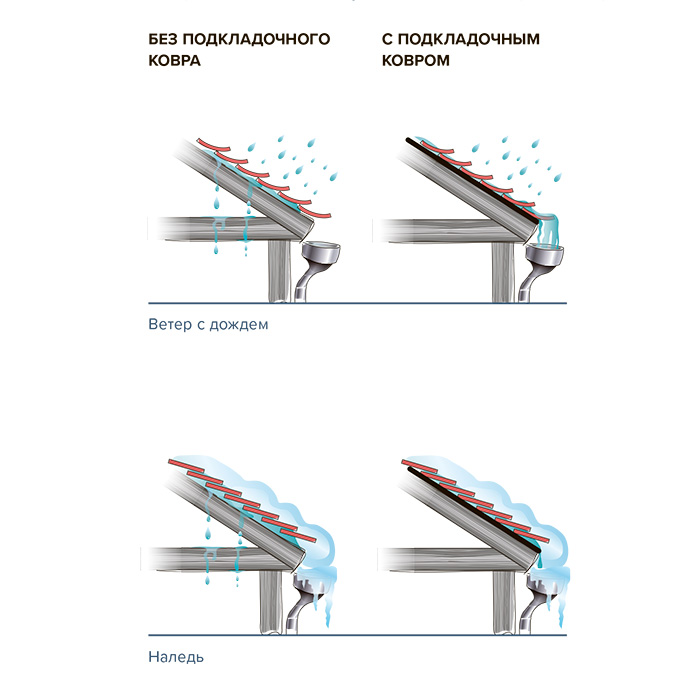 БЕЗ ПОДКЛАДОЧНОГО КОВРА

С ПОДКЛАДОЧНЫМ КОВРОМ

Ветер с дождем

Наледь