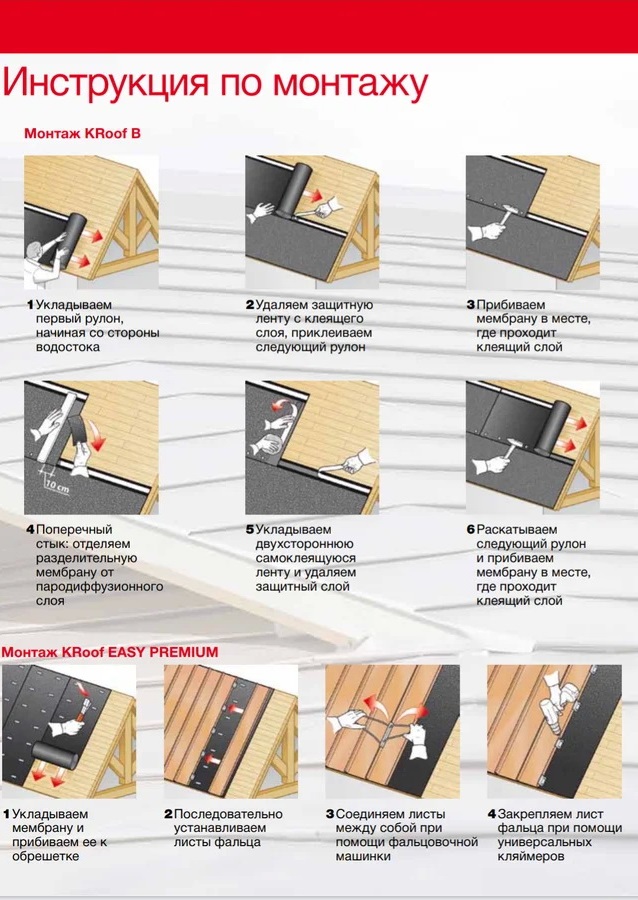 Инструкция по монтажу

Монтаж KRoof B

1 Укладываем первый рулон, начиная со стороны водостока

2 Удаляем защитную ленту с клеящего слоя, приклеиваем следующий рулон

3 Прибиваем мембрану в месте, где проходит клеящий слой

10 cm

4 Поперечный стык: отделяем разделительную мембрану от пародиффузионного слоя

5 Укладываем двухстороннюю самоклеящуюся ленту и удаляем защитный слой

6 Раскатываем следующий рулон и прибиваем мембрану в месте, где проходит клеящий слой

Монтаж KRoof EASY PREMIUM

1 Укладываем мембрану и прибиваем ее к обрешетке

2 Последовательно устанавливаем листы фальца

3 Соединяем листы между собой при помощи фальцовочной машинки

4 Закрепляем лист фальца при помощи универсальных кляймеров