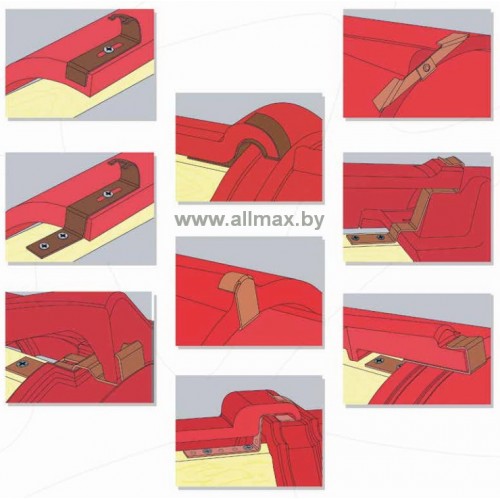 www.allmax.by