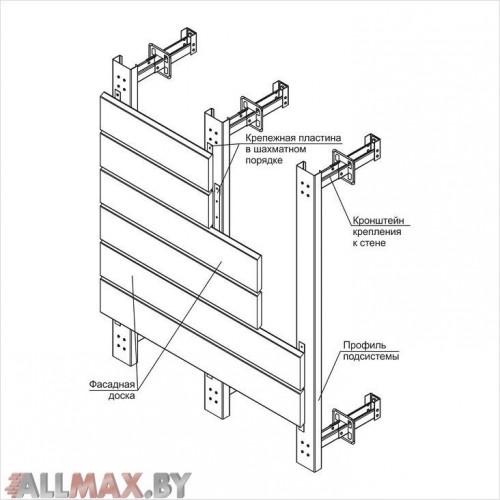 Крепежная пластина в шахматном порядке

Кронштейн крепления к стене

Профиль подсистемы

Фасадная доска

ALLMAX.BY