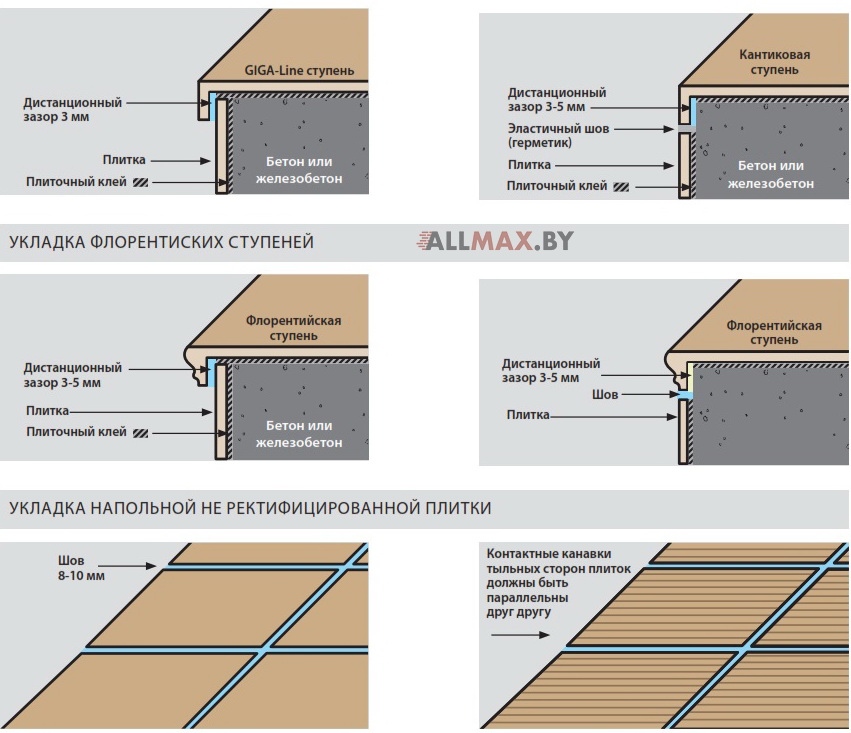 GIGA-Line ступень

Дистанционный зазор 3 мм

Плитка

Плиточный клей

Бетон или железобетон

Кантиковая ступень

Дистанционный зазор 3-5 мм

Эластичный шов (герметик)

Плитка

Плиточный клей

Бетон или железобетон

УКЛАДКА ФЛОРЕНТИСКИХ СТУПЕНЕЙ

ALLMAX.BY

Флорентийская ступень

Дистанционный зазор 3-5 мм

Плитка

Плиточный клей

Бетон или железобетон

Флорентийская ступень

Дистанционный зазор 3-5 мм

Шов

Плитка

УКЛАДКА НАПОЛЬНОЙ НЕ РЕКТИФИЦИРОВАННОЙ ПЛИТКИ

Шов 8-10 мм

Контактные канавки тыльных сторон плиток должны быть параллельны друг другу